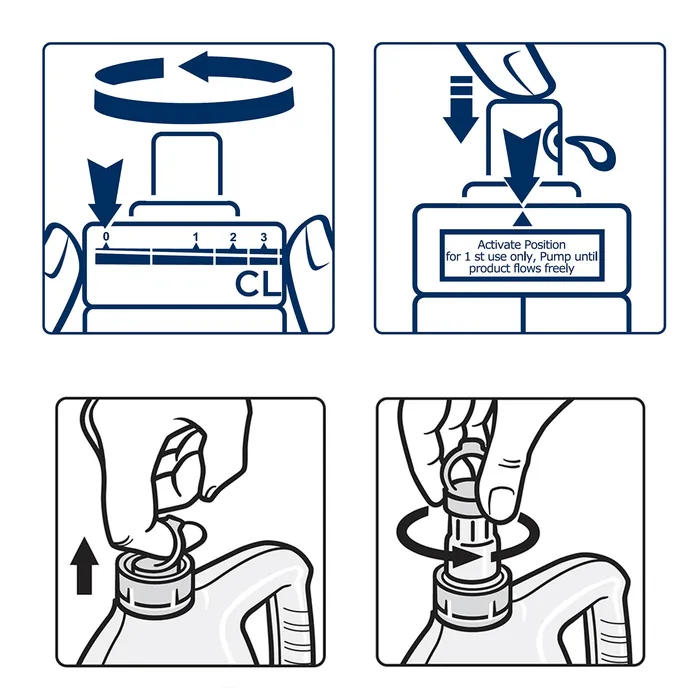 0 1 2 3
CL

Activate Position
for 1 st use only, Pump until
product flows freely