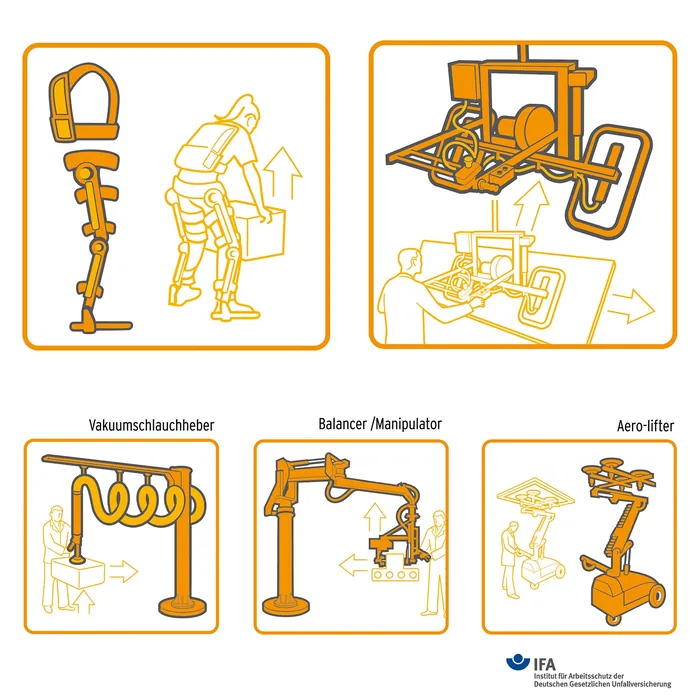 Vakuumschlauchheber

Balancer /Manipulator

Aero-lifter

IFA
Institut für Arbeitsschutz der Deutschen Gesetzlichen Unfallversicherung