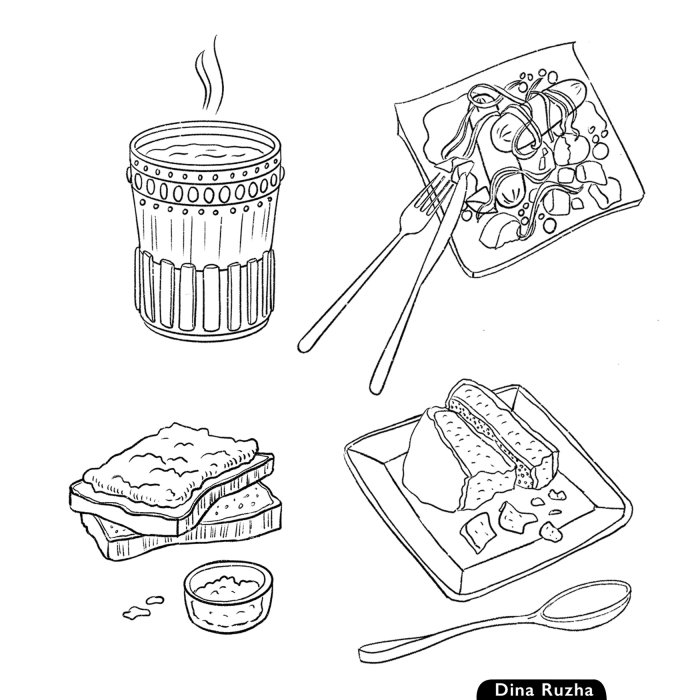 Dina Ruzha