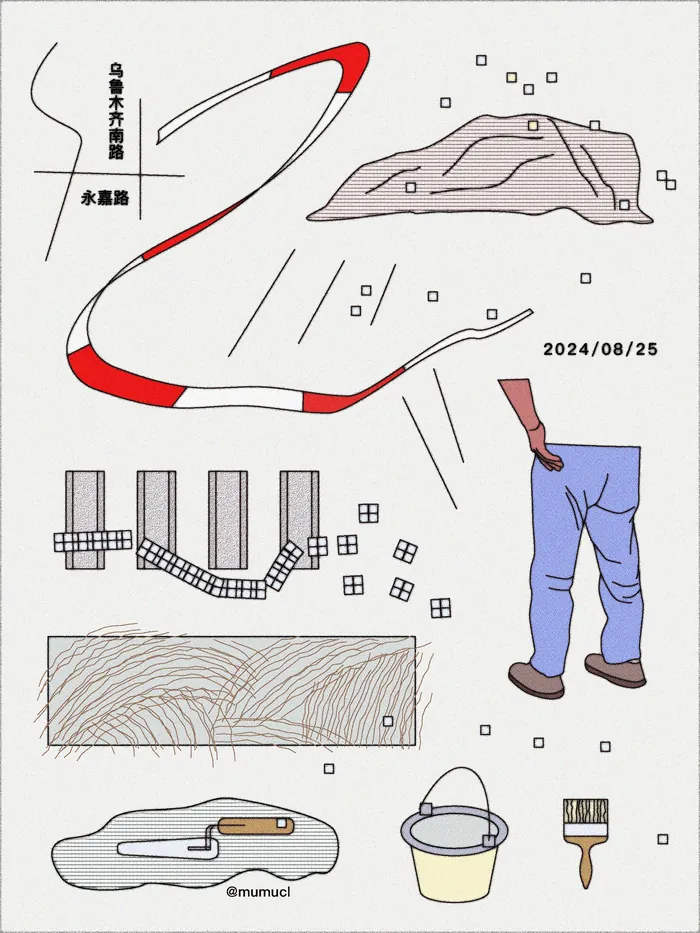 乌鲁木齐南路

永嘉路

2024/08/25

@mumucl