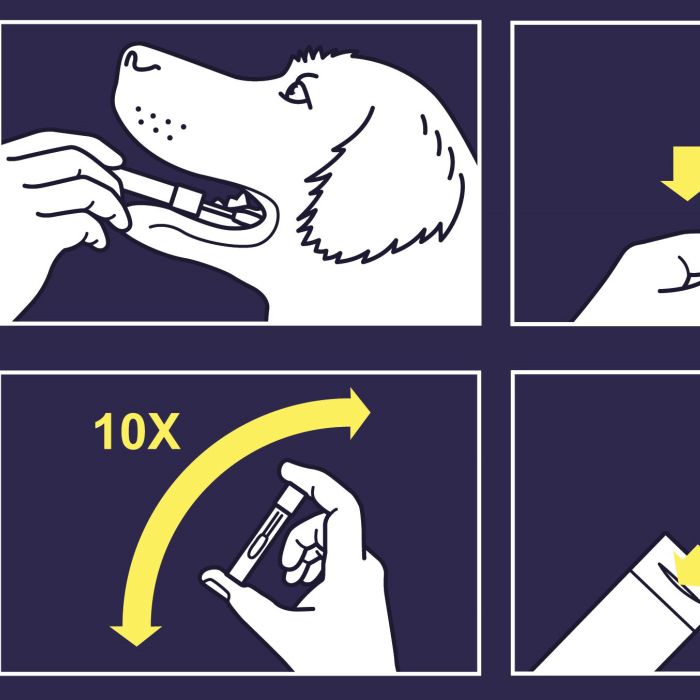 10X