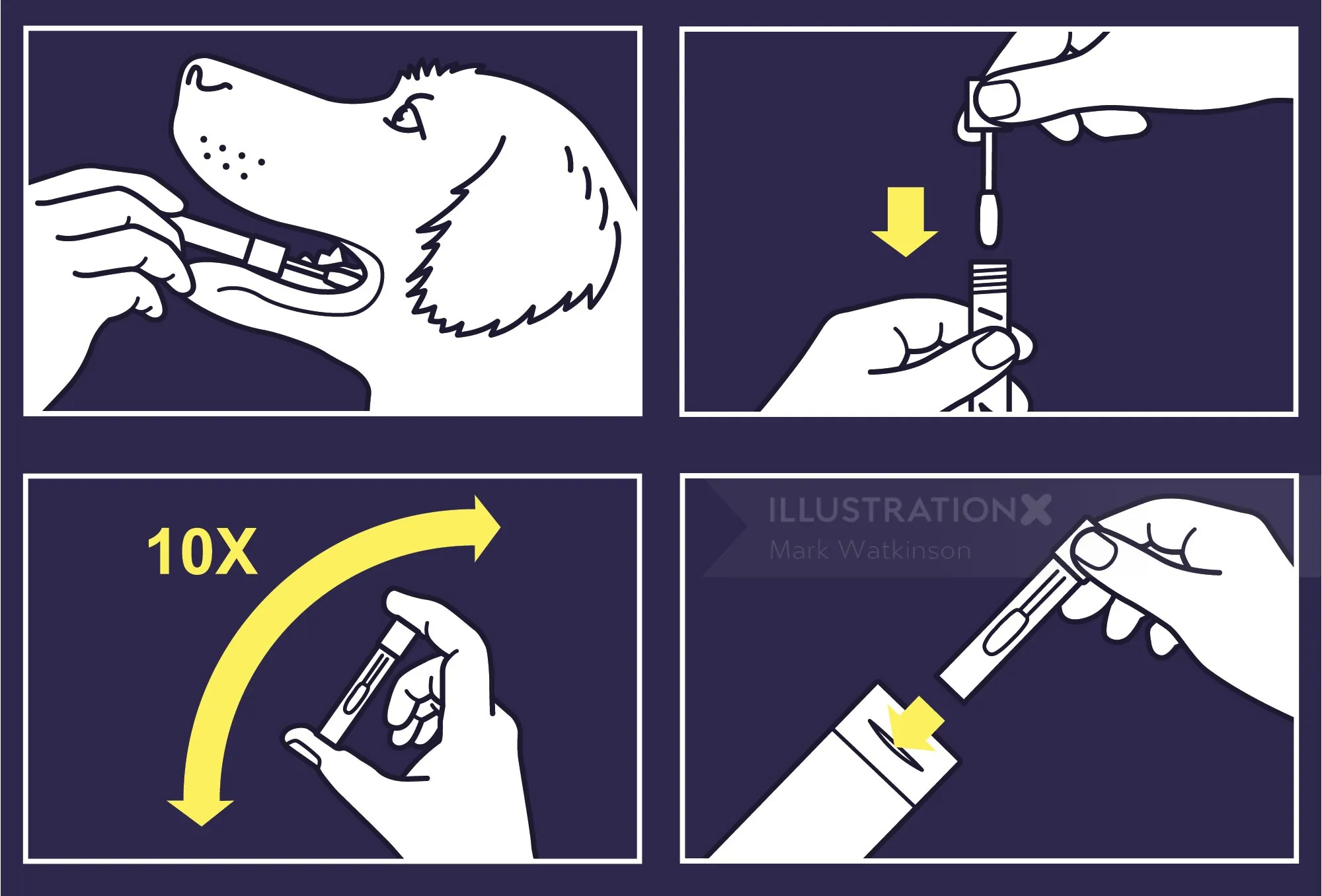 10X

ILLUSTRATIONX
Mark Watkinson