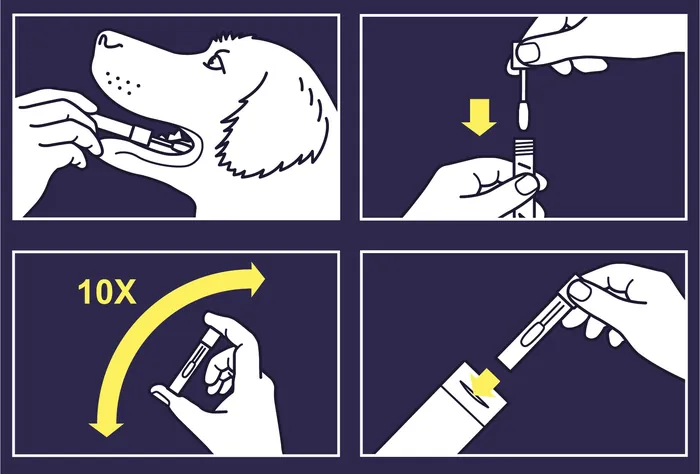 10X