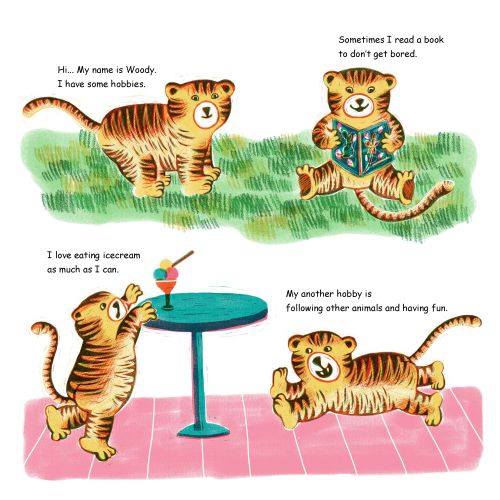 Hi... My name is Woody.
I have some hobbies.

Sometimes I read a book
to don't get bored.

I love eating icecream
as much as I can.

My another hobby is
following other animals and having fun.