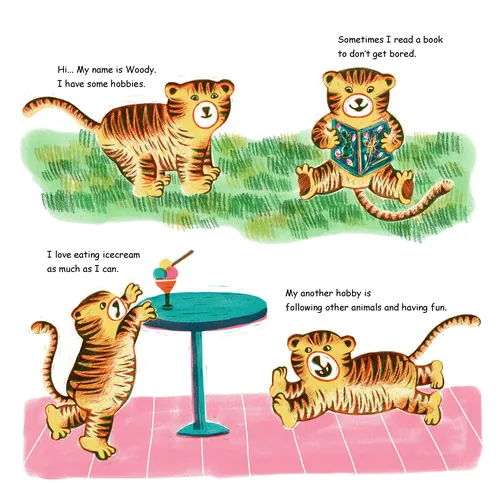 Hi... My name is Woody.
I have some hobbies.

Sometimes I read a book
to don't get bored.

I love eating icecream
as much as I can.

My another hobby is
following other animals and having fun.