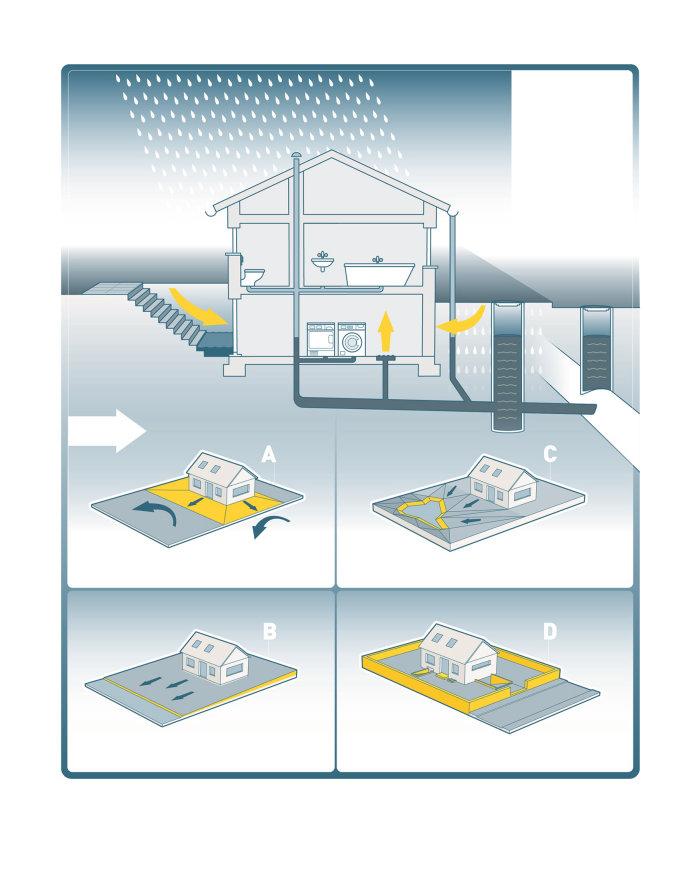 A

C

B

D