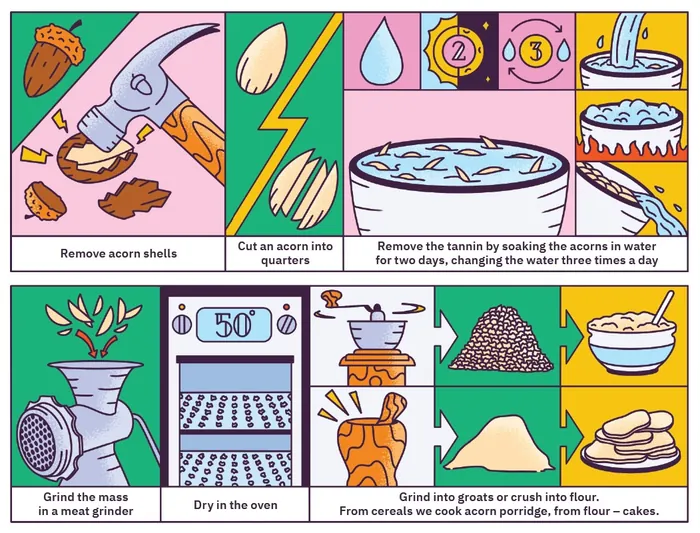 2

3

Remove acorn shells

Cut an acorn into quarters

Remove the tannin by soaking the acorns in water for two days, changing the water three times a day

50°

Grind the mass in a meat grinder

Dry in the oven

Grind into groats or crush into flour. From cereals we cook acorn porridge, from flour – cakes.