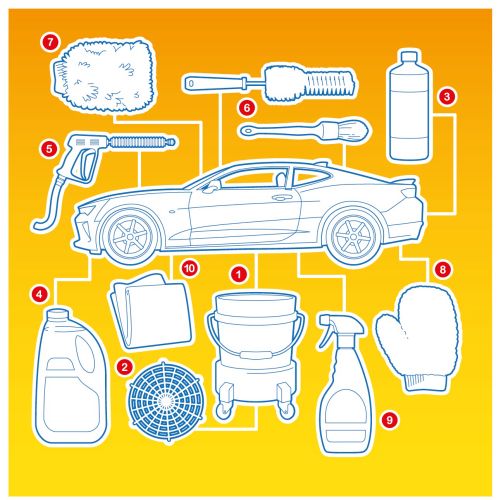 7
6
3
5
10
1
8
4
2
9