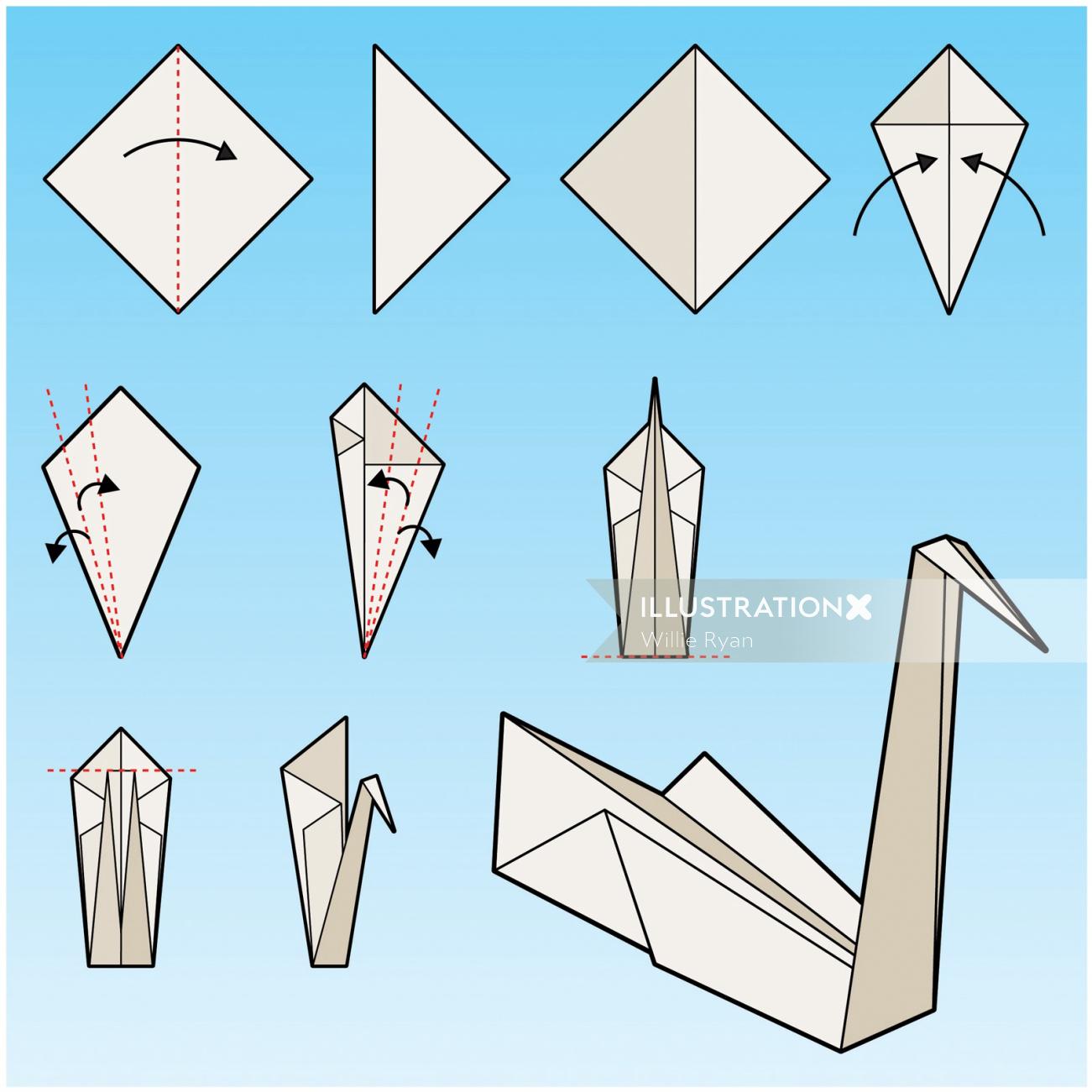 ILLUSTRATIONX
Willie Ryan